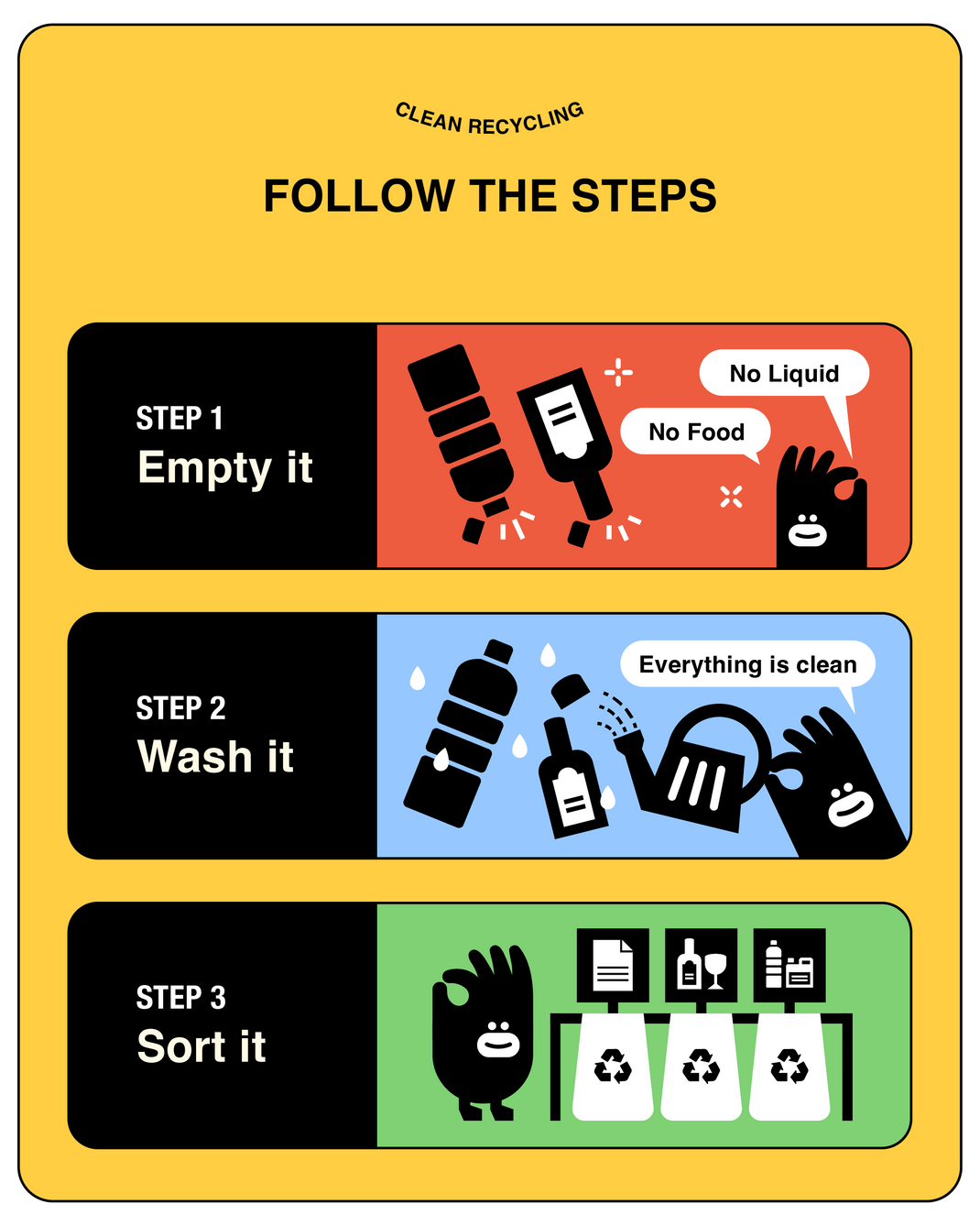 CLEAN RECYCLING

FOLLOW THE STEPS

STEP 1
Empty it

No Liquid

No Food

STEP 2
Wash it

Everything is clean

STEP 3
Sort it